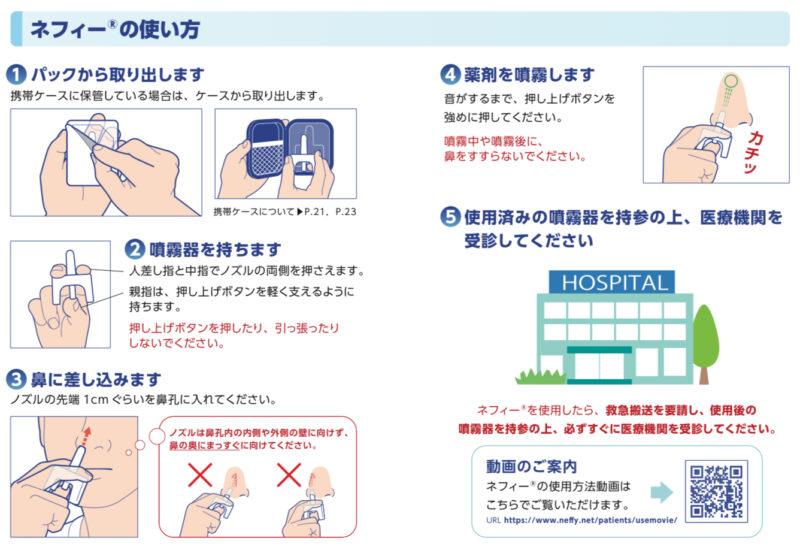 ネフィー®の使い方

1 パックから取り出します
携帯ケースに保管している場合は、ケースから取り出します。

携帯ケースについて▶P.21、P.23

2 噴霧器を持ちます
人差し指と中指でノズルの両側を押さえます。
親指は、押し上げボタンを軽く支えるように持ちます。
押し上げボタンを押したり、引っ張ったりしないでください。

3 鼻に差し込みます
ノズルの先端 1cm ぐらいを鼻孔に入れてください。

ノズルは鼻孔内の内側や外側の壁に向けず、鼻の奥にまっすぐに向けてください。

4 薬剤を噴霧します
音がするまで、押し上げボタンを強めに押してください。
噴霧中や噴霧後に、鼻をすすらないでください。

カチッ

5 使用済みの噴霧器を持参の上、医療機関を受診してください

HOSPITAL

ネフィー®を使用したら、救急搬送を要請し、使用後の噴霧器を持参の上、必ずすぐに医療機関を受診してください。

動画のご案内
ネフィー®の使用方法動画はこちらでご覧いただけます。
URL https://www.neffy.net/patients/usemovie/