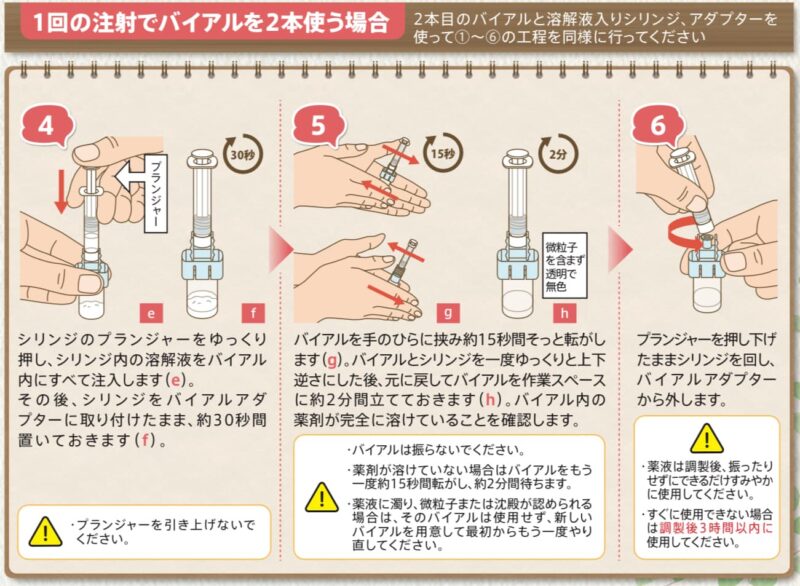 1回の注射でバイアルを2本使う場合

2本目のバイアルと溶解液入りシリンジ、アダプターを使って①～⑥の工程を同様に行ってください

4

プランジャー

30秒

e

f

シリンジのプランジャーをゆっくり押し、シリンジ内の溶解液をバイアル内にすべて注入します(e)。
その後、シリンジをバイアルアダプターに取り付けたまま、約30秒間置いておきます(f)。

・プランジャーを引き上げないでください。

5

15秒

2分

微粒子を含まず透明で無色

g

h

バイアルを手のひらに挟み約15秒間そっと転がします(g)。バイアルとシリンジを一度ゆっくりと上下逆さにした後、元に戻してバイアルを作業スペースに約2分間立てておきます(h)。バイアル内の薬剤が完全に溶けていることを確認します。

・バイアルは振らないでください。
・薬剤が溶けていない場合はバイアルをもう一度約15秒間転がし、約2分間待ちます。
・薬液に濁り、微粒子または沈殿が認められる場合は、そのバイアルは使用せず、新しいバイアルを用意して最初からもう一度やり直してください。

6

プランジャーを押し下げたままシリンジを回し、バイアルアダプターから外します。

・薬液は調製後、振ったりせずにできるだけすみやかに使用してください。
・すぐに使用できない場合は調製後3時間以内に使用してください。